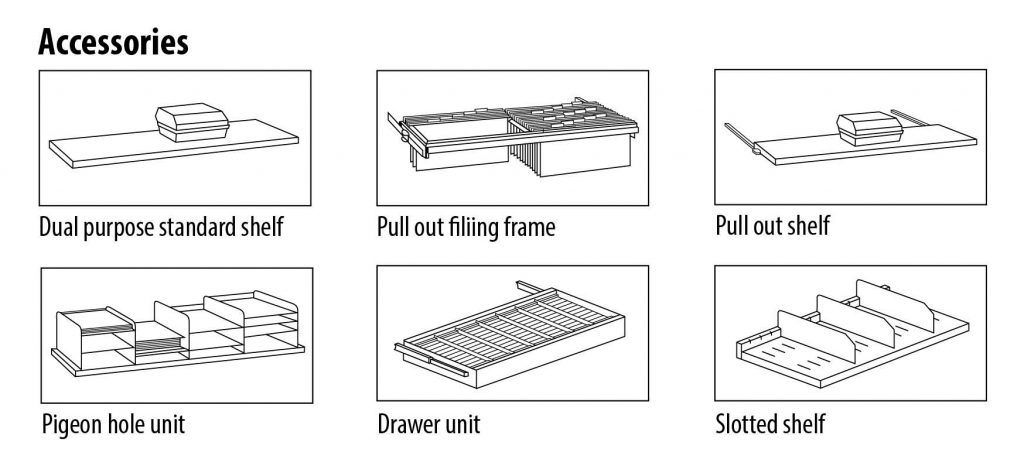 Accessories

Dual purpose standard shelf

Pull out filiing frame

Pull out shelf

Pigeon hole unit

Drawer unit

Slotted shelf